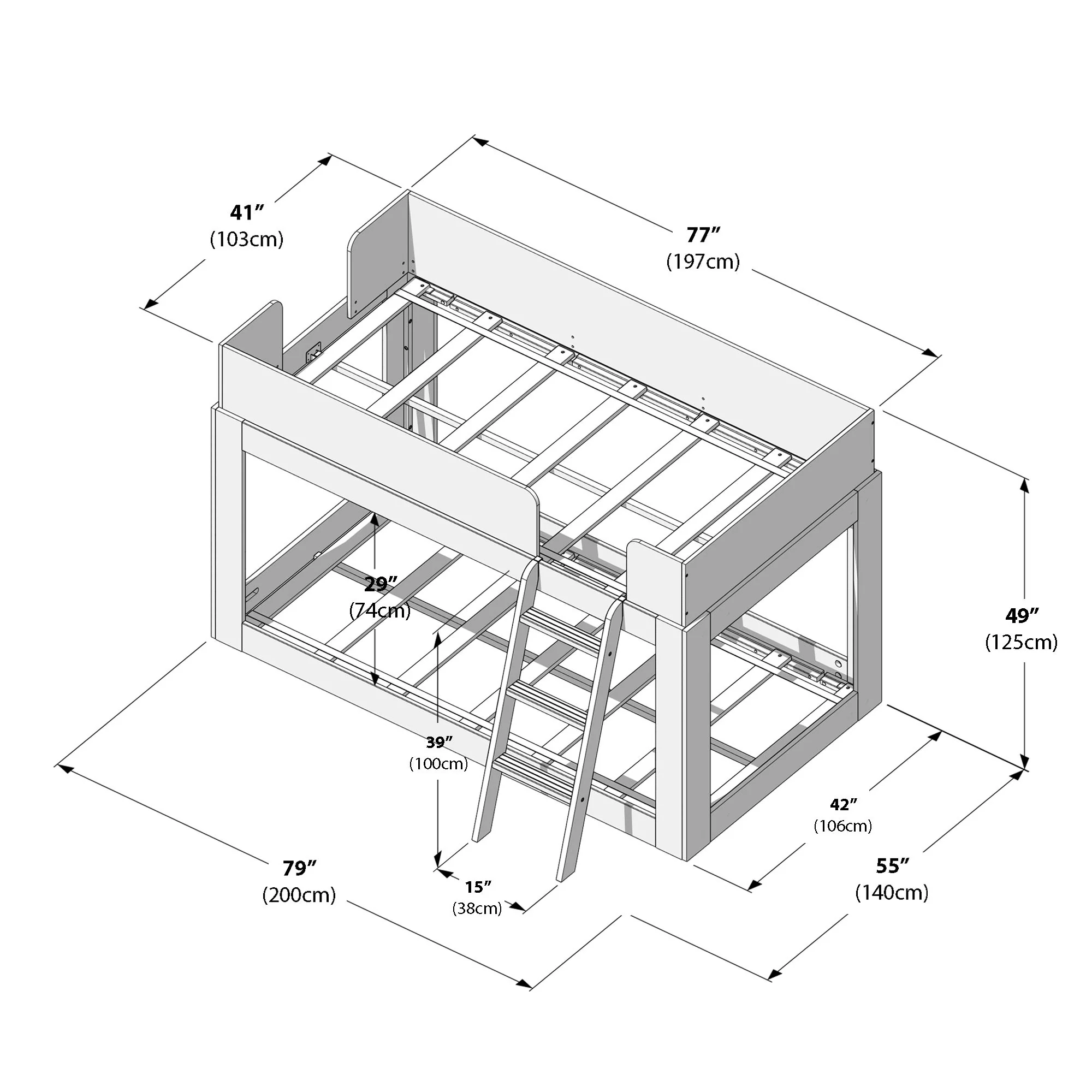 41″
(103cm)

77″
(197cm)

29″
(74cm)

49″
(125cm)

39″
(100cm)

42″
(106cm)

79″
(200cm)

15″
(38cm)

55″
(140cm)